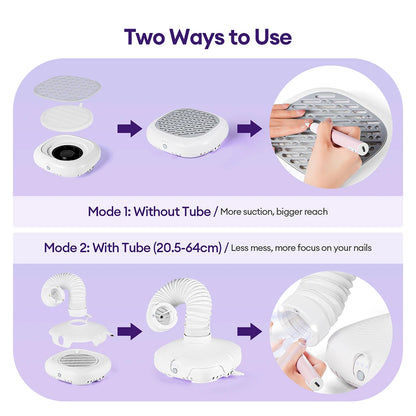 Two Ways to Use

Mode 1: Without Tube / More suction, bigger reach

Mode 2: With Tube (20.5-64cm) / Less mess, more focus on your nails