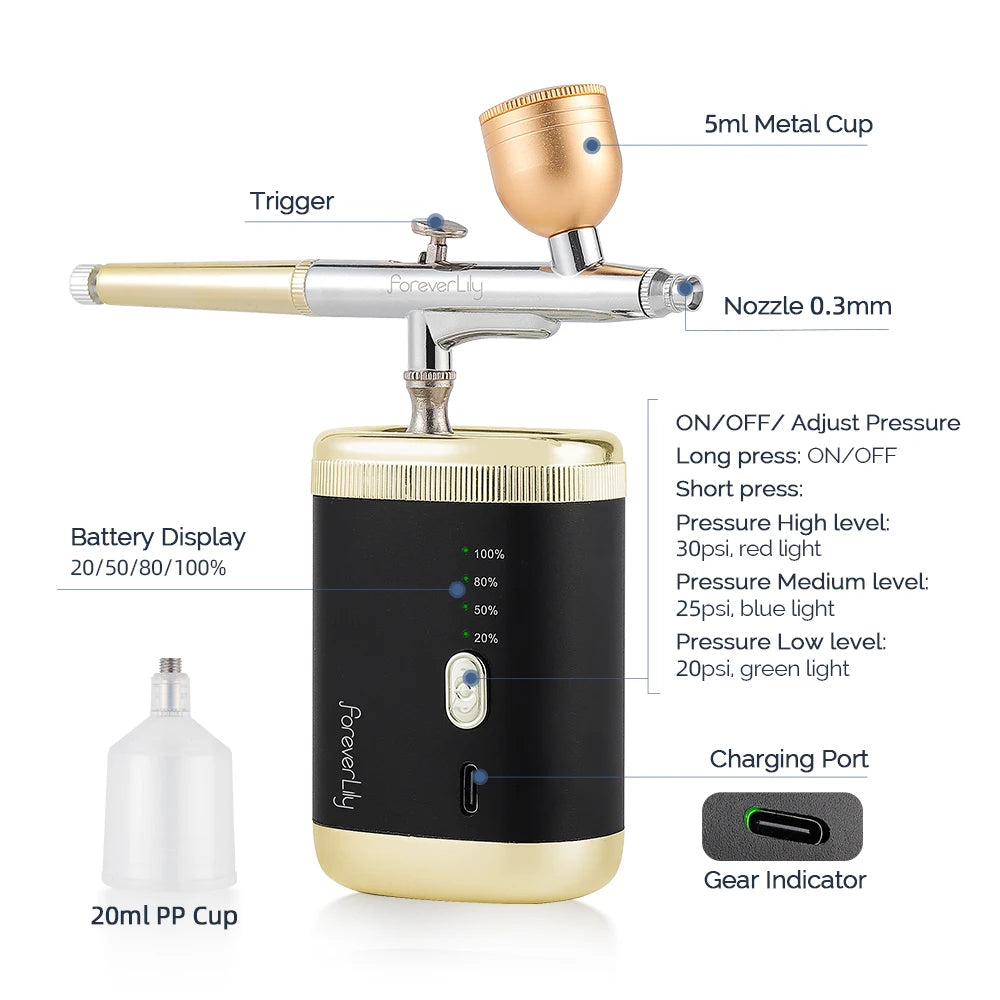 5ml Metal Cup

Trigger

foreverLily

Nozzle 0.3mm

ON/OFF/ Adjust Pressure
Long press: ON/OFF
Short press:
Pressure High level: 30psi, red light
Pressure Medium level: 25psi, blue light
Pressure Low level: 20psi, green light

Battery Display
20/50/80/100%

100%
80%
50%
20%

foreverLily

Charging Port

Gear Indicator

20ml PP Cup